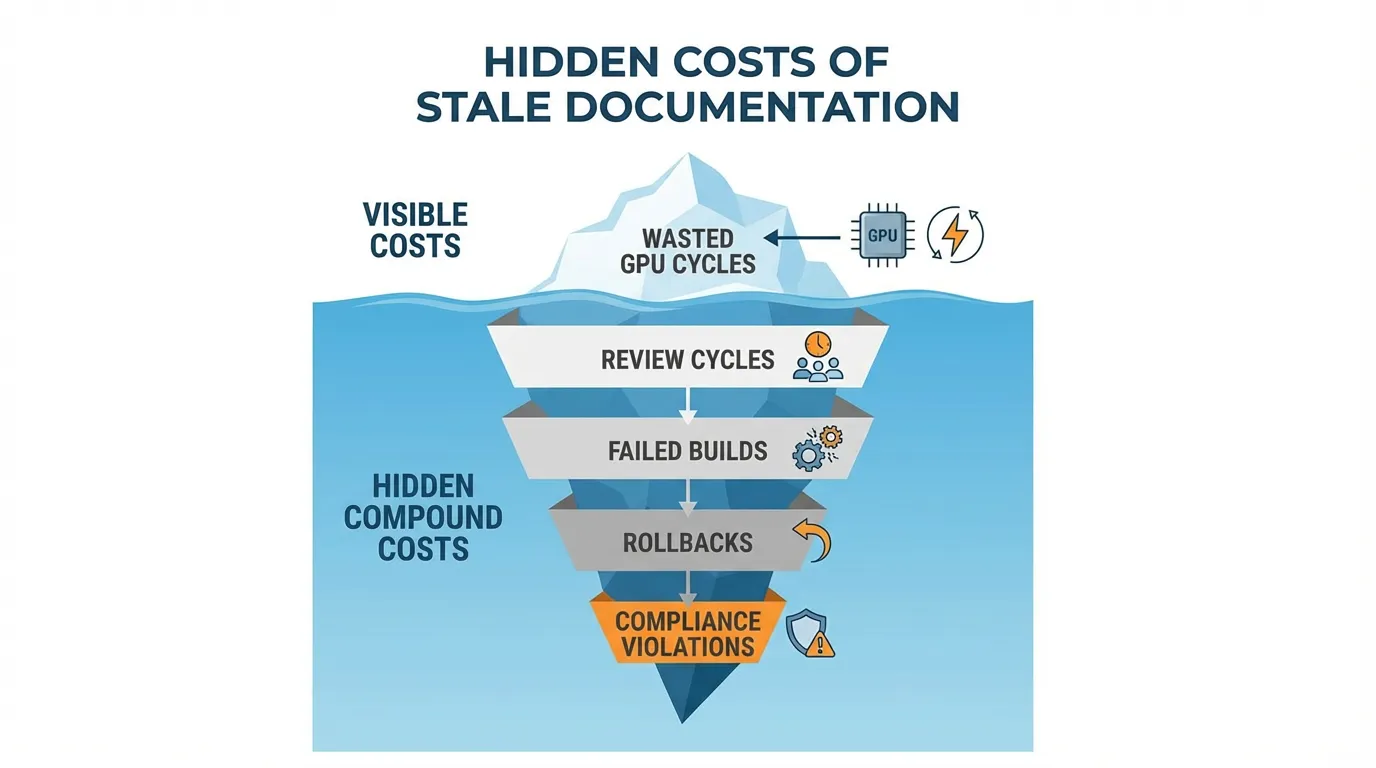 HIDDEN COSTS OF STALE DOCUMENTATION

VISIBLE COSTS

WASTED GPU CYCLES

GPU

REVIEW CYCLES

FAILED BUILDS

HIDDEN COMPOUND COSTS

ROLLBACKS

COMPLIANCE VIOLATIONS